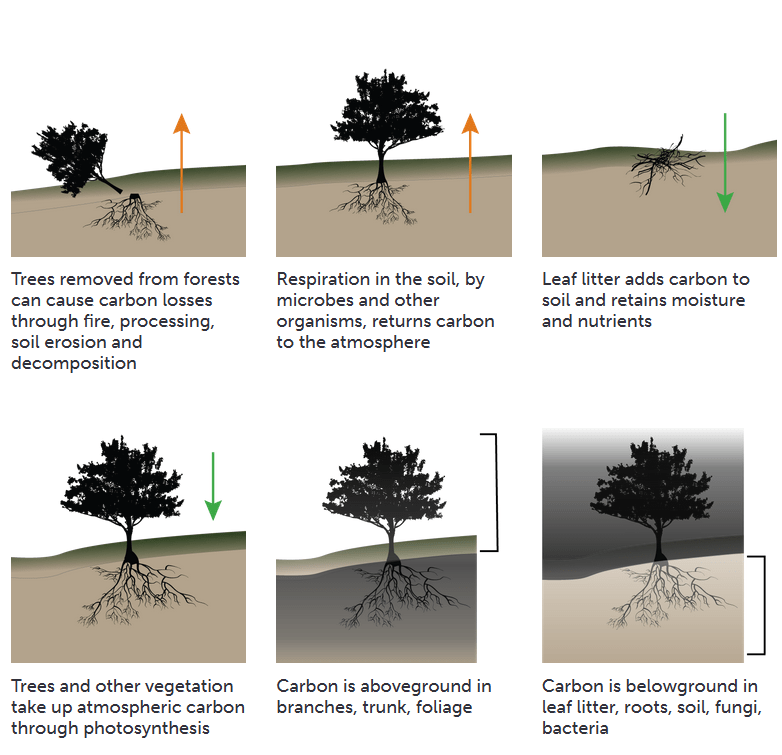 Trees removed from forests can cause carbon losses through fire, processing, soil erosion and decomposition

Respiration in the soil, by microbes and other organisms, returns carbon to the atmosphere

Leaf litter adds carbon to soil and retains moisture and nutrients

Trees and other vegetation take up atmospheric carbon through photosynthesis

Carbon is aboveground in branches, trunk, foliage

Carbon is belowground in leaf litter, roots, soil, fungi, bacteria